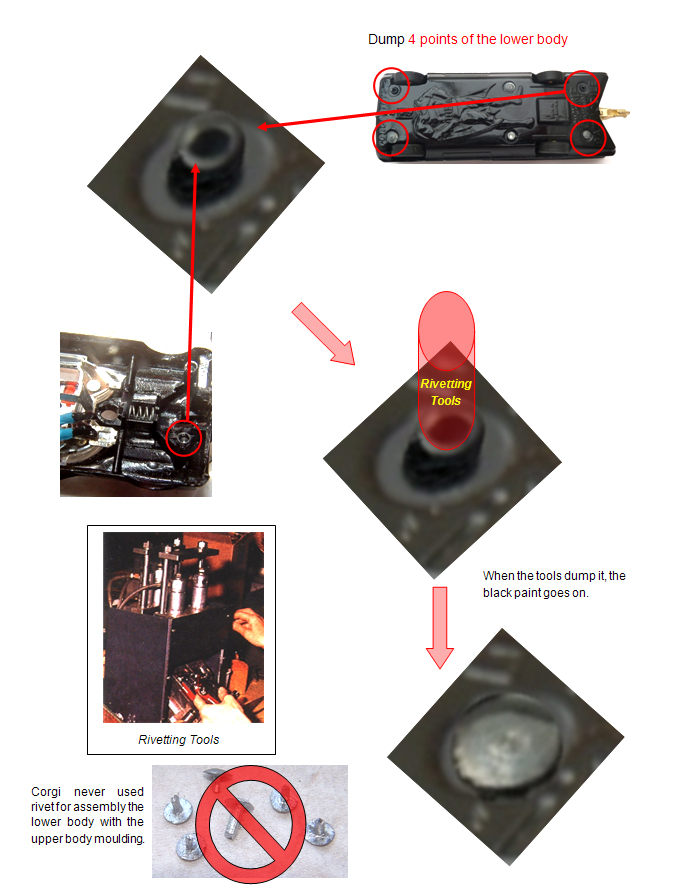 Dump 4 points of the lower body

Rivetting Tools

When the tools dump it, the black paint goes on.

Rivetting Tools

Corgi never used rivet for assembly the lower body with the upper body moulding.